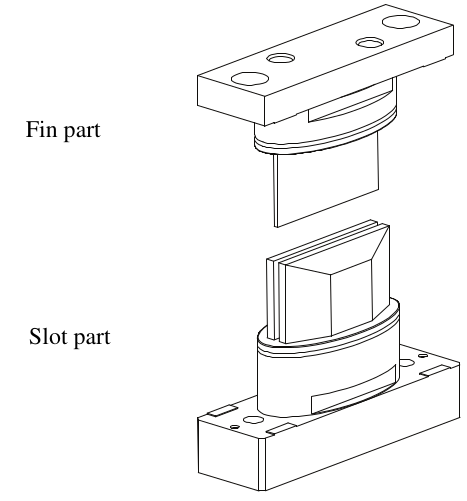 Fin part

Slot part