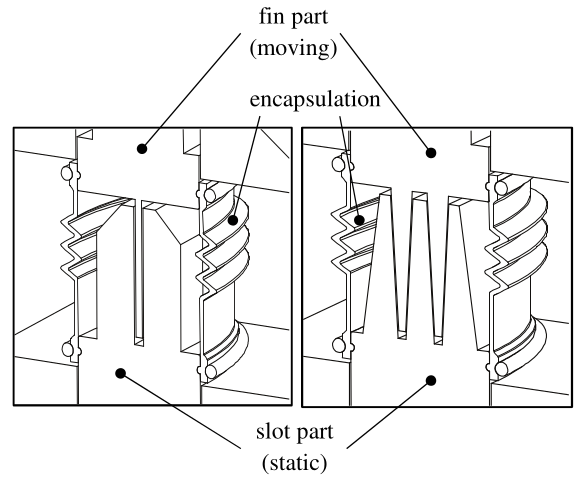 fin part
(moving)

encapsulation

slot part
(static)